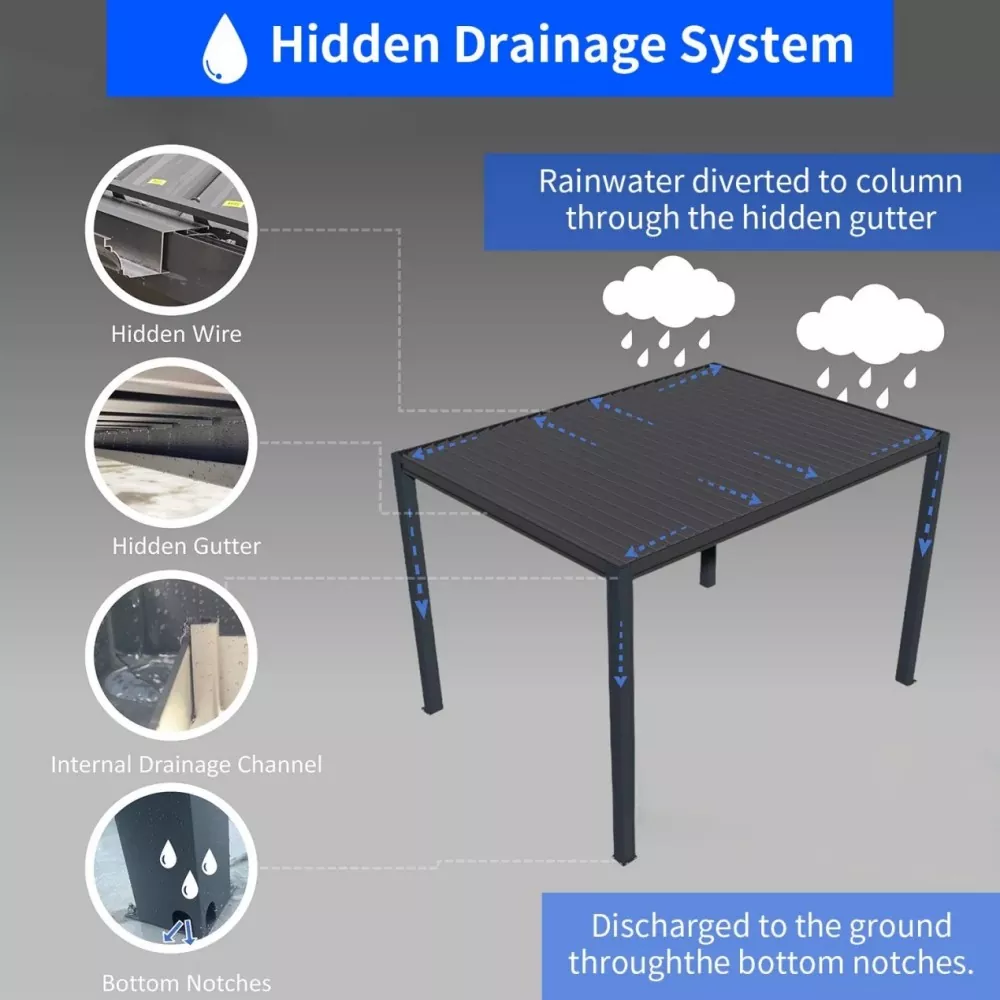 Hidden Drainage System

Rainwater diverted to column through the hidden gutter

Hidden Wire

Hidden Gutter

Internal Drainage Channel

Bottom Notches

Discharged to the ground throughthe bottom notches.